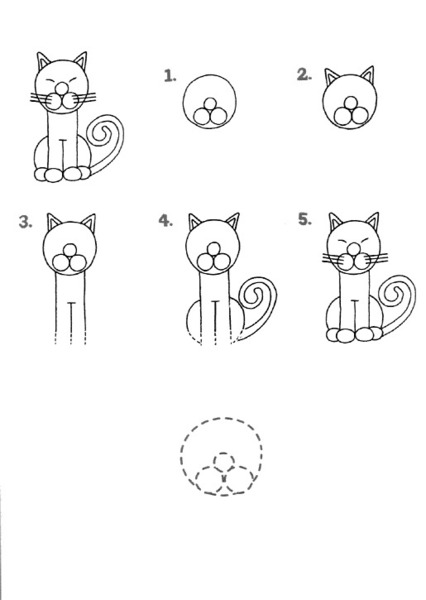 1.

2.

3.

4.

5.